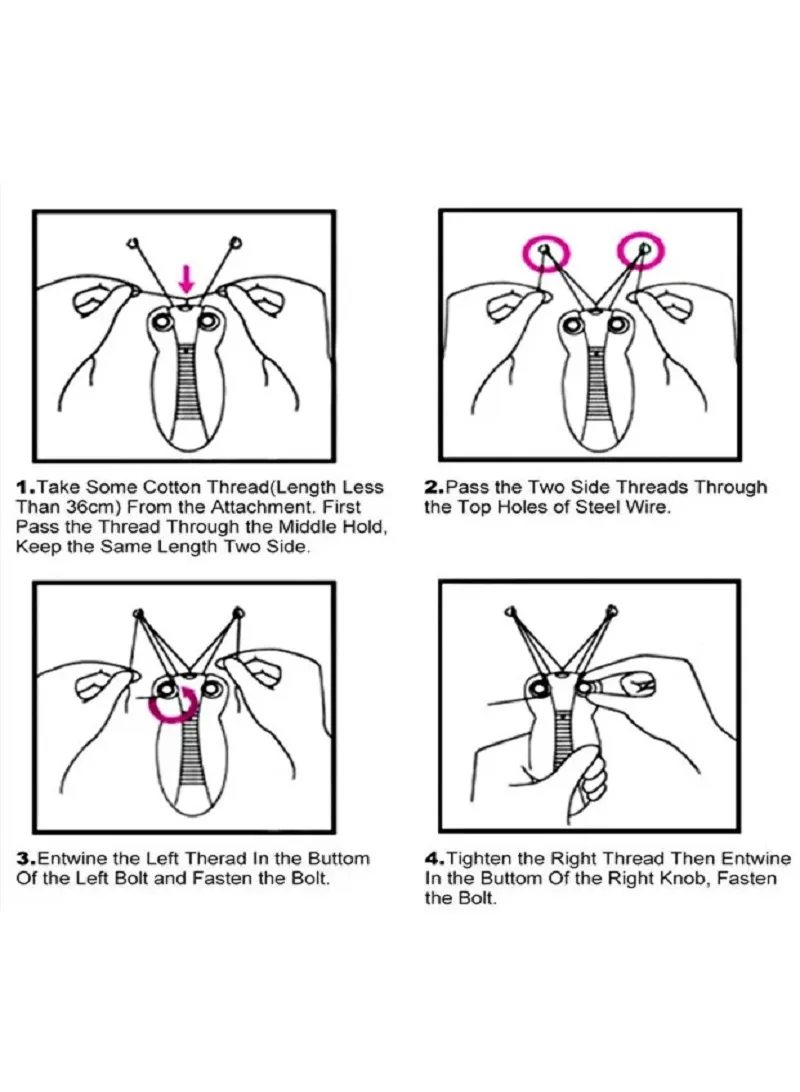 1.Take Some Cotton Thread(Length Less Than 36cm) From the Attachment. First Pass the Thread Through the Middle Hold, Keep the Same Length Two Side.

2.Pass the Two Side Threads Through the Top Holes of Steel Wire.

3.Entwine the Left Therad In the Buttom Of the Left Bolt and Fasten the Bolt.

4.Tighten the Right Thread Then Entwine In the Buttom Of the Right Knob, Fasten the Bolt.