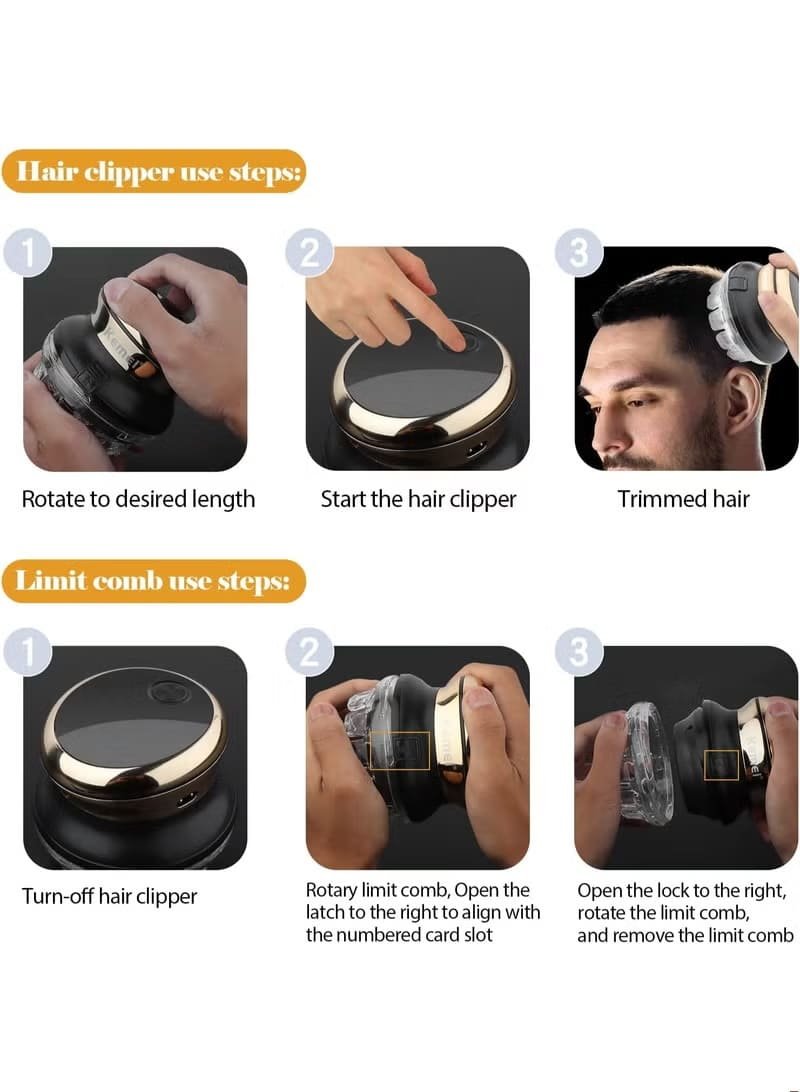 Hair clipper use steps:

1

Rotate to desired length

2

Start the hair clipper

3

Trimmed hair

Limit comb use steps:

1

Turn-off hair clipper

2

Rotary limit comb, Open the latch to the right to align with the numbered card slot

3

Open the lock to the right, rotate the limit comb, and remove the limit comb